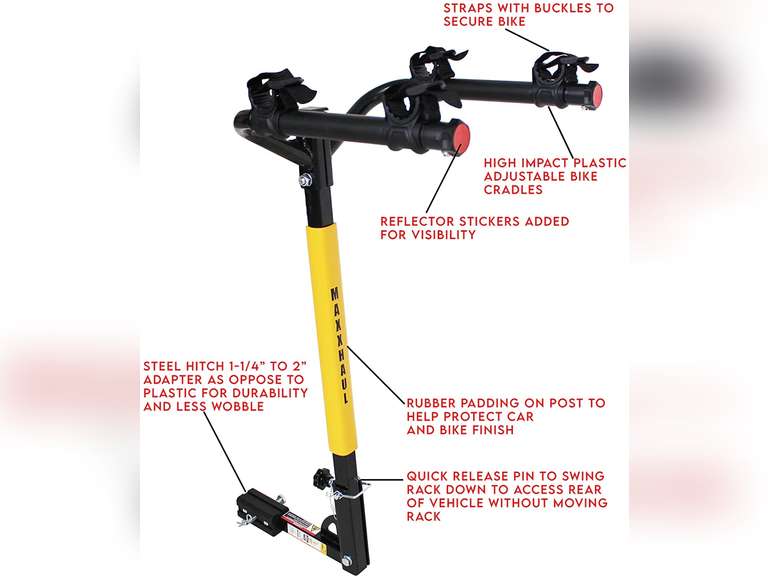 STRAPS WITH BUCKLES TO SECURE BIKE

HIGH IMPACT PLASTIC ADJUSTABLE BIKE CRADLES

REFLECTOR STICKERS ADDED FOR VISIBILITY

MAXXHAUL

STEEL HITCH 1-1/4" TO 2" ADAPTER AS OPPOSE TO PLASTIC FOR DURABILITY AND LESS WOBBLE

RUBBER PADDING ON POST TO HELP PROTECT CAR AND BIKE FINISH

QUICK RELEASE PIN TO SWING RACK DOWN TO ACCESS REAR OF VEHICLE WITHOUT MOVING RACK