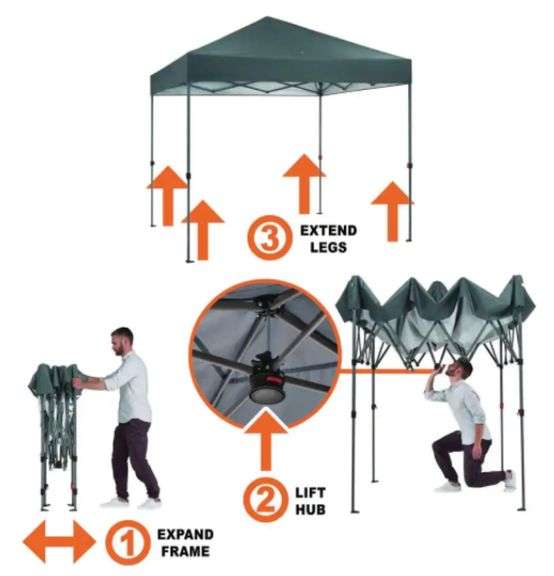 3 EXTEND LEGS

2 LIFT HUB

1 EXPAND FRAME